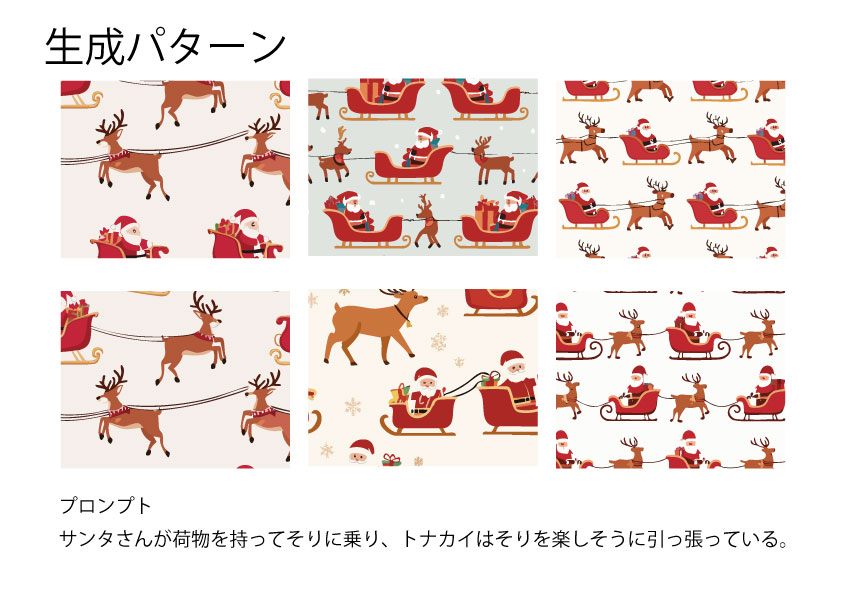 生成パターン

プロンプト
サンタさんが荷物を持ってそりに乗り、トナカイはそりを楽しそうに引っ張っている。